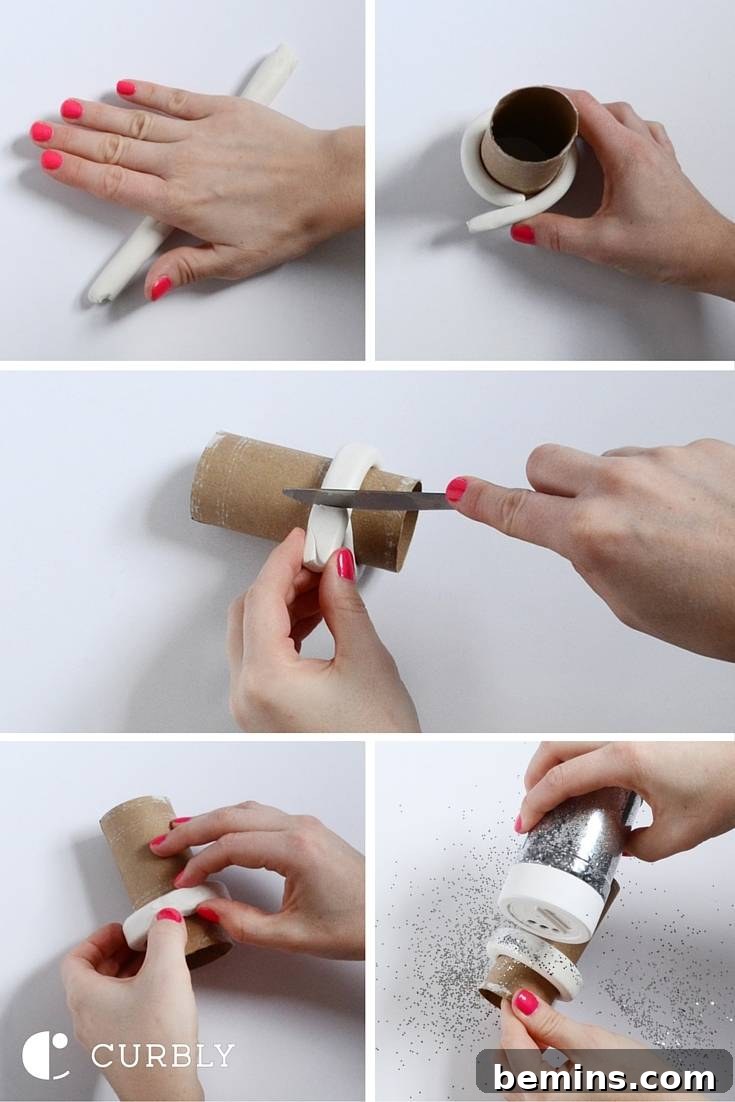 CURBLY

bemins.com