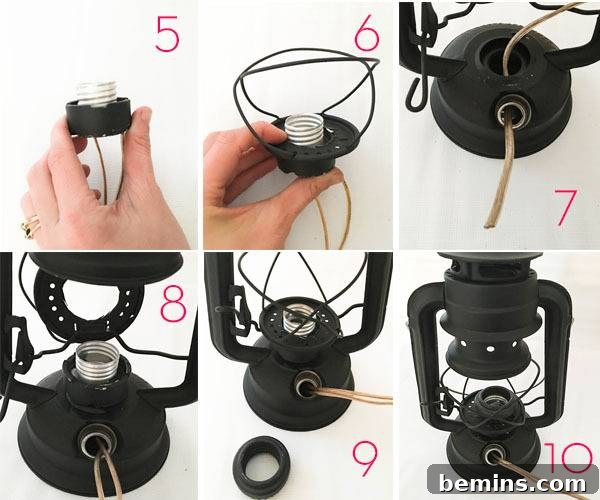 5

6

7

8

9

10

bemins.com