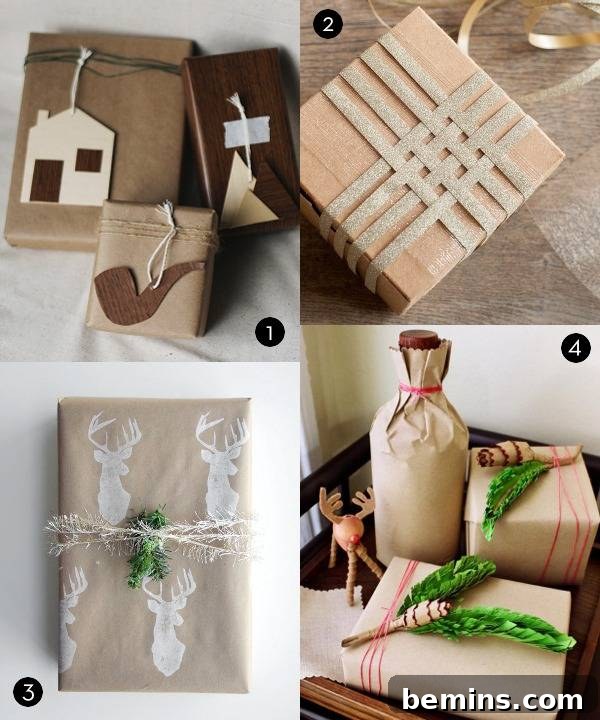 2
1
4
3
bemins.com