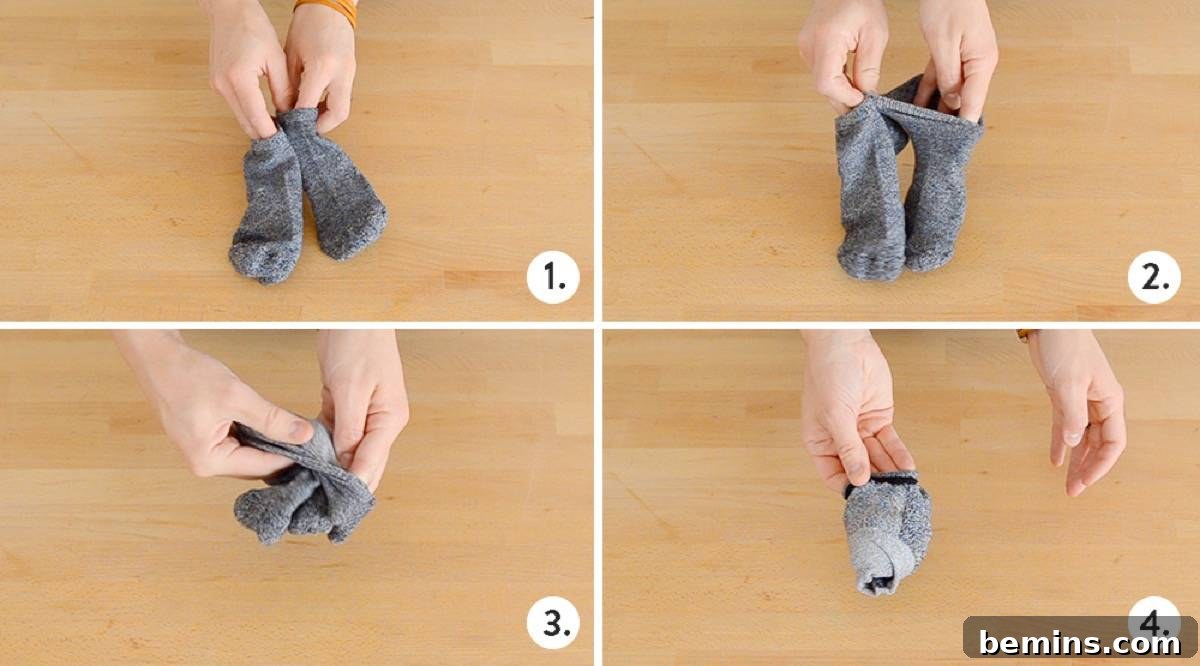 1.

2.

3.

4.

bemins.com